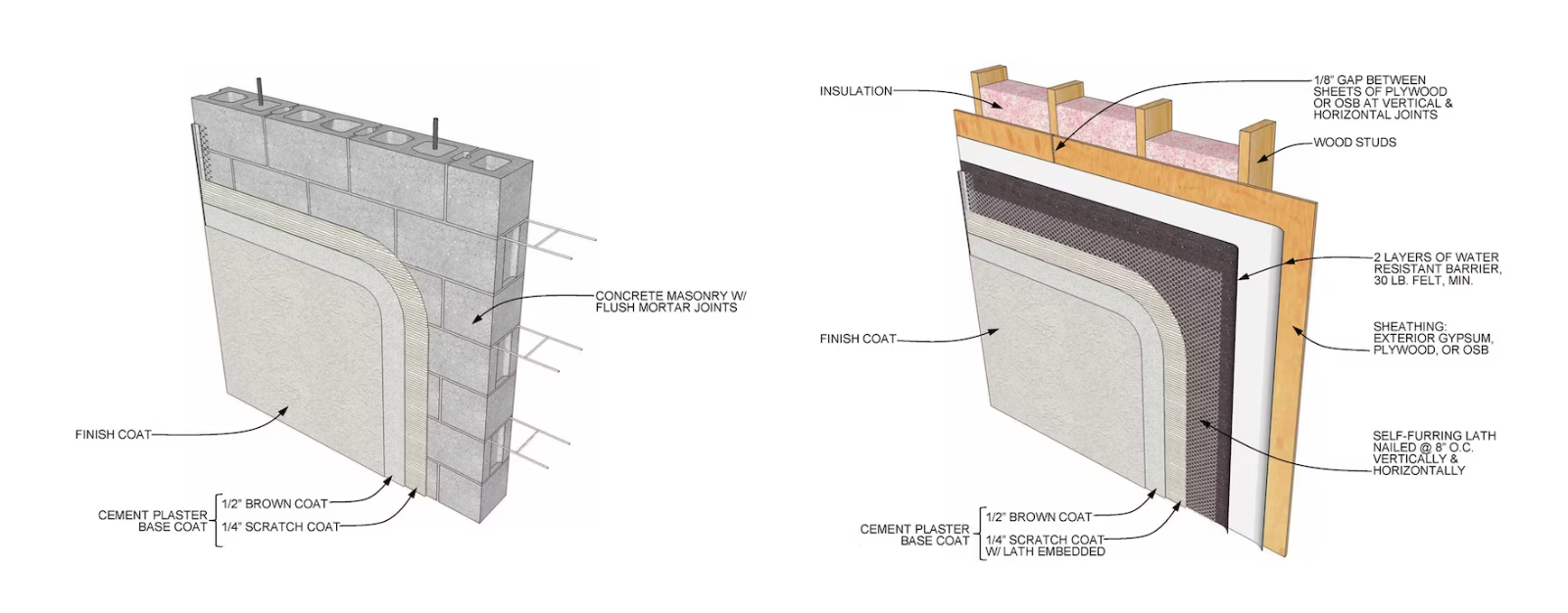 CONCRETE MASONRY W/ FLUSH MORTAR JOINTS

FINISH COAT

CEMENT PLASTER BASE COAT

1/2" BROWN COAT

1/4" SCRATCH COAT

INSULATION

1/8" GAP BETWEEN SHEETS OF PLYWOOD OR OSB AT VERTICAL & HORIZONTAL JOINTS

WOOD STUDS

2 LAYERS OF WATER RESISTANT BARRIER, 30 LB. FELT, MIN.

SHEATHING: EXTERIOR GYPSUM, PLYWOOD, OR OSB

FINISH COAT

SELF-FURRING LATH NAILED @ 8" O.C. VERTICALLY & HORIZONTALLY

CEMENT PLASTER BASE COAT

1/2" BROWN COAT

1/4" SCRATCH COAT W/ LATH EMBEDDED